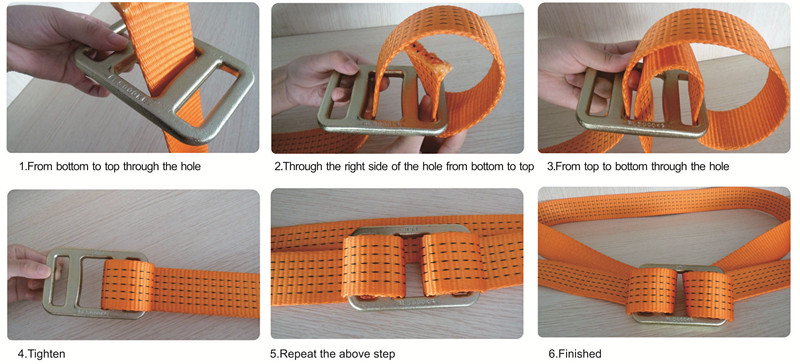 1.From bottom to top through the hole

2.Through the right side of the hole from bottom to top

3.From top to bottom through the hole

4.Tighten

5.Repeat the above step

6.Finished